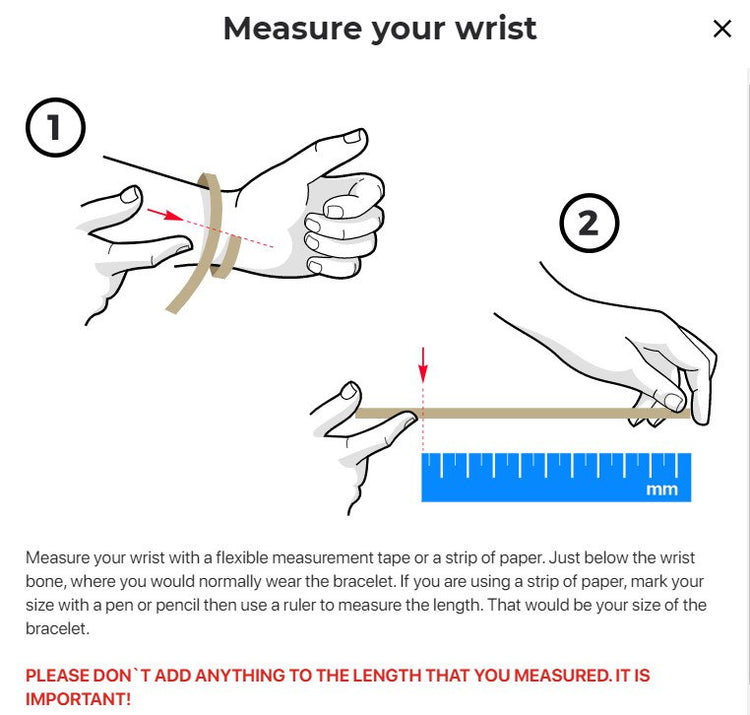 Measure your wrist

×

1

2

mm

Measure your wrist with a flexible measurement tape or a strip of paper. Just below the wrist bone, where you would normally wear the bracelet. If you are using a strip of paper, mark your size with a pen or pencil then use a ruler to measure the length. That would be your size of the bracelet.

PLEASE DON`T ADD ANYTHING TO THE LENGTH THAT YOU MEASURED. IT IS IMPORTANT!